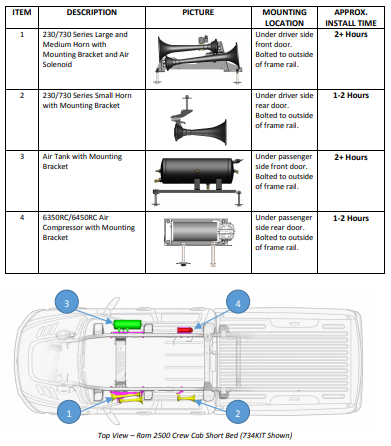 | ITEM | DESCRIPTION | PICTURE | MOUNTING LOCATION | APPROX. INSTALL TIME |
|---|---|---|---|---|
| 1 | 230/730 Series Large and Medium Horn with Mounting Bracket and Air Solenoid | | Under driver side front door. Bolted to outside of frame rail. | 2+ Hours |
| 2 | 230/730 Series Small Horn with Mounting Bracket | | Under driver side rear door. Bolted to outside of frame rail. | 1-2 Hours |
| 3 | Air Tank with Mounting Bracket | | Under passenger side front door. Bolted to outside of frame rail. | 2+ Hours |
| 4 | 6350RC/6450RC Air Compressor with Mounting Bracket | | Under passenger side rear door. Bolted to outside of frame rail. | 1-2 Hours |

3

4

1

2

Top View – Ram 2500 Crew Cab Short Bed (734KIT Shown)