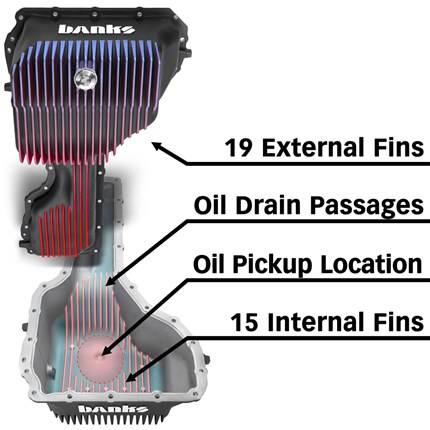 banks

19 External Fins

Oil Drain Passages

Oil Pickup Location

15 Internal Fins

banks