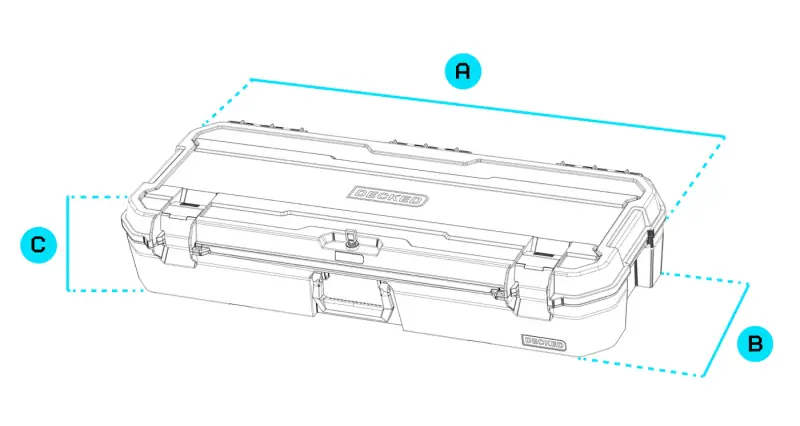 A

DECKED

C

DECKED

B