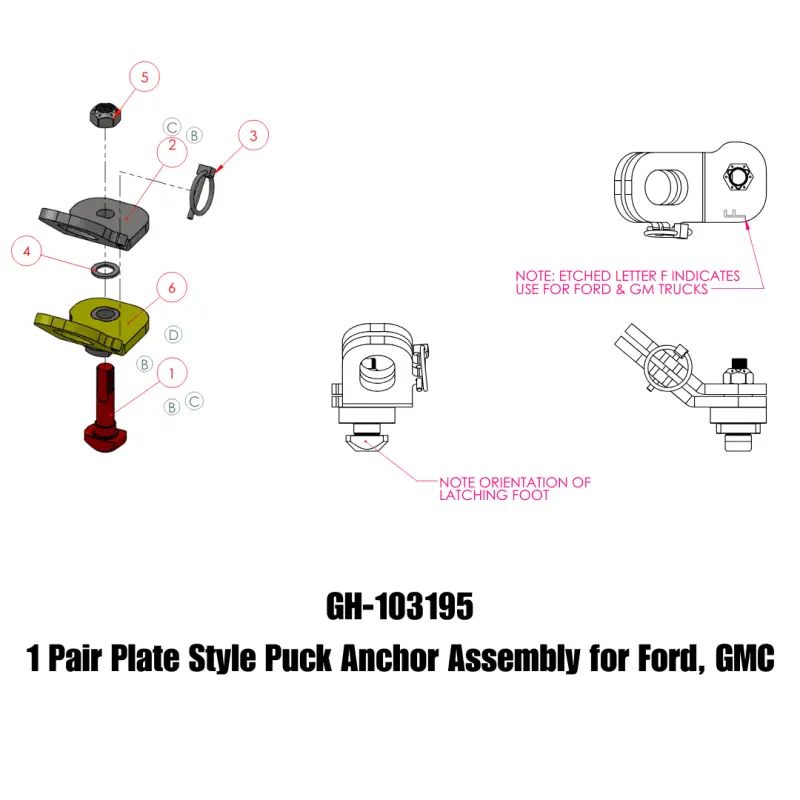 5

C B

2

3

4

6

D

B

1

B C

NOTE: ETCHED LETTER F INDICATES USE FOR FORD & GM TRUCKS

NOTE ORIENTATION OF LATCHING FOOT

GH-103195

1 Pair Plate Style Puck Anchor Assembly for Ford, GMC