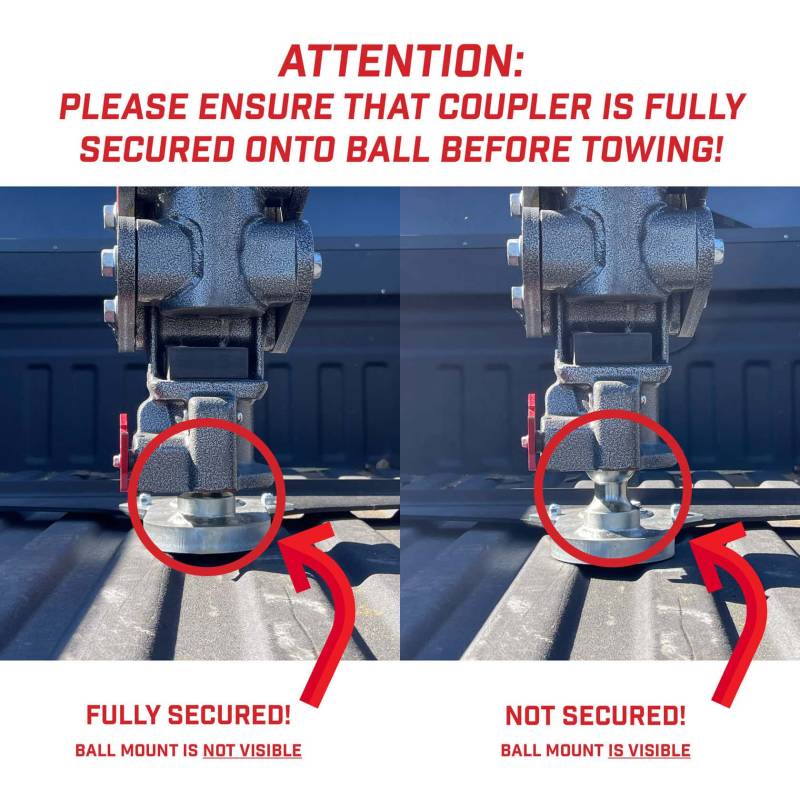 ATTENTION:
PLEASE ENSURE THAT COUPLER IS FULLY SECURED ONTO BALL BEFORE TOWING!

FULLY SECURED!
BALL MOUNT IS NOT VISIBLE

NOT SECURED!
BALL MOUNT IS VISIBLE