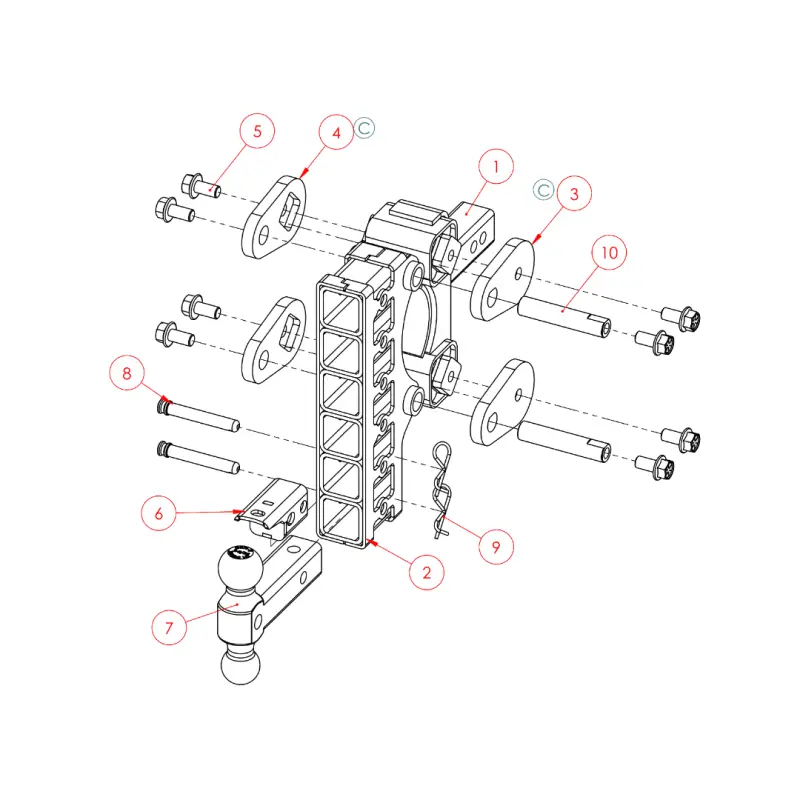 5
4
C
1
C
3
10
8
6
9
2
7