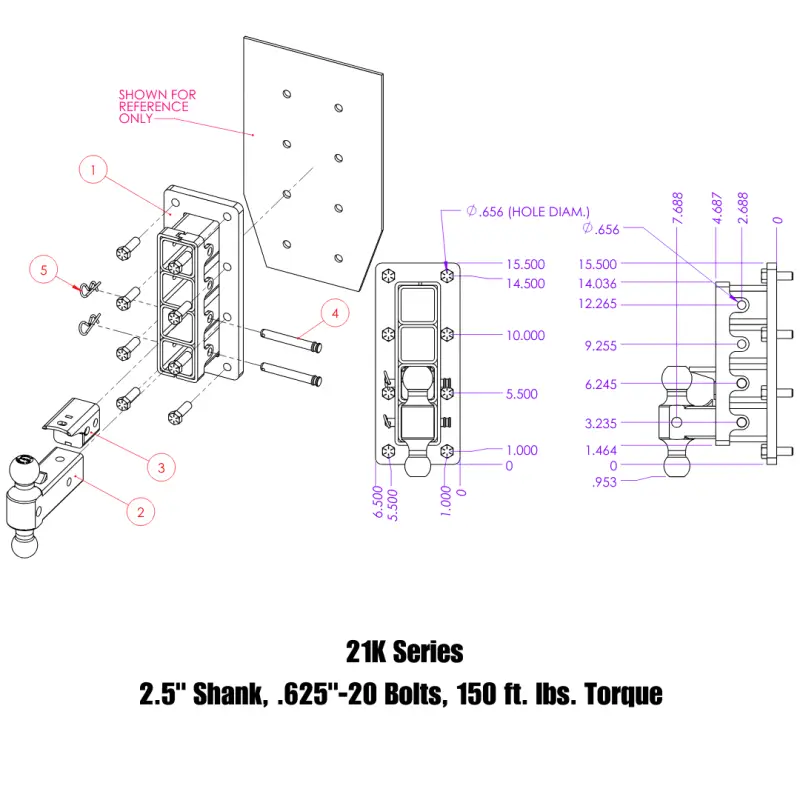 SHOWN FOR REFERENCE ONLY

1

5

4

3

2

$\varnothing$.656 (HOLE DIAM.)

15.500
14.500
10.000
5.500
1.000
0

6.500
5.500
1.000
0

$\varnothing$.656

7.688
4.687
2.688
0

15.500
14.036
12.265
9.255
6.245
3.235
1.464
0
.953

21K Series

2.5" Shank, .625"-20 Bolts, 150 ft. lbs. Torque