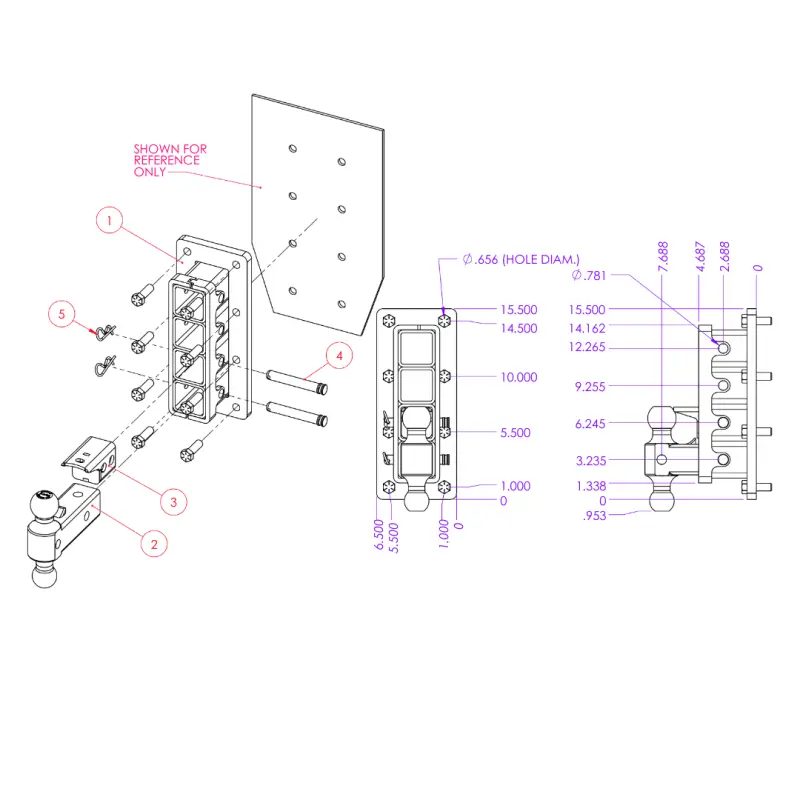 SHOWN FOR REFERENCE ONLY

1

5

4

3

2

$\varnothing$.656 (HOLE DIAM.)

15.500
14.500
10.000
5.500
1.000
0

6.500
5.500
1.000
0

$\varnothing$.781

7.688
4.687
2.688
0

15.500
14.162
12.265
9.255
6.245
3.235
1.338
0
.953