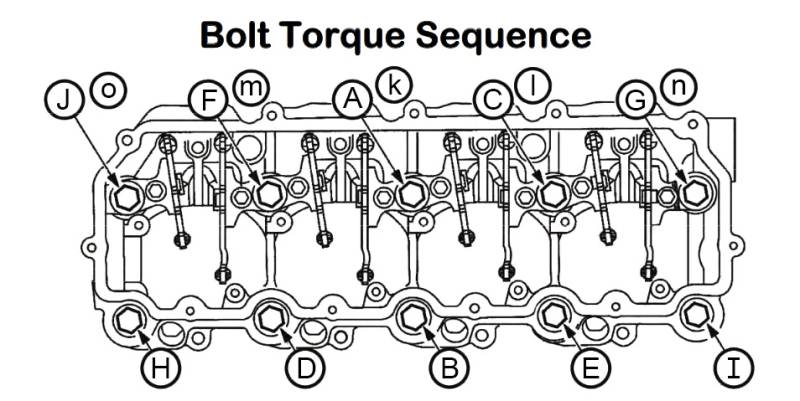 Bolt Torque Sequence

J o F m A k C l G n

H D B E I